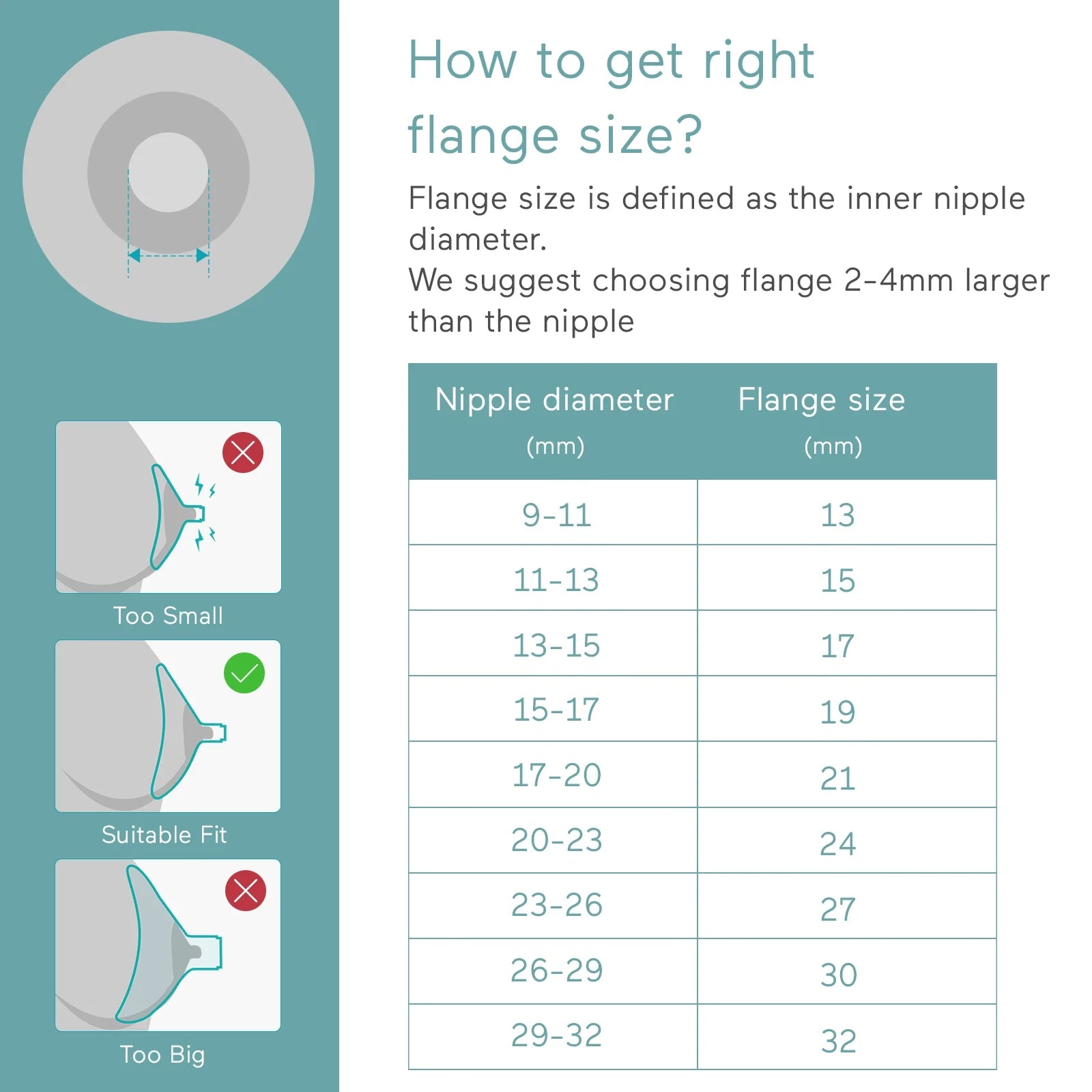 Too Small

Suitable Fit

Too Big

How to get right flange size?

Flange size is defined as the inner nipple diameter.
We suggest choosing flange 2-4mm larger than the nipple

| Nipple diameter (mm) | Flange size (mm) |
|---|---|
| 9-11 | 13 |
| 11-13 | 15 |
| 13-15 | 17 |
| 15-17 | 19 |
| 17-20 | 21 |
| 20-23 | 24 |
| 23-26 | 27 |
| 26-29 | 30 |
| 29-32 | 32 |