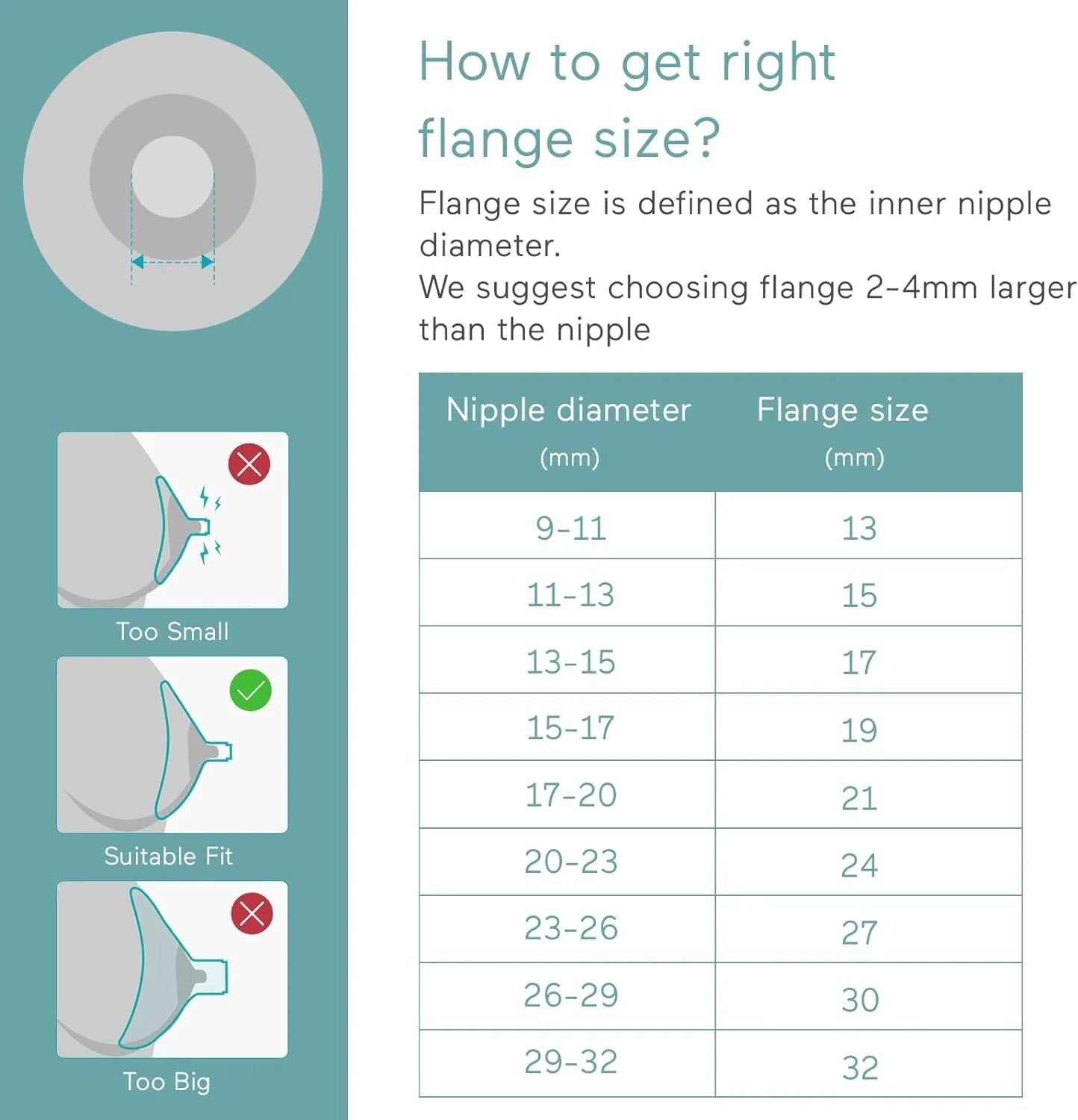 Too Small

Suitable Fit

Too Big

How to get right flange size?

Flange size is defined as the inner nipple diameter.
We suggest choosing flange 2-4mm larger than the nipple

| Nipple diameter (mm) | Flange size (mm) |
|---|---|
| 9-11 | 13 |
| 11-13 | 15 |
| 13-15 | 17 |
| 15-17 | 19 |
| 17-20 | 21 |
| 20-23 | 24 |
| 23-26 | 27 |
| 26-29 | 30 |
| 29-32 | 32 |