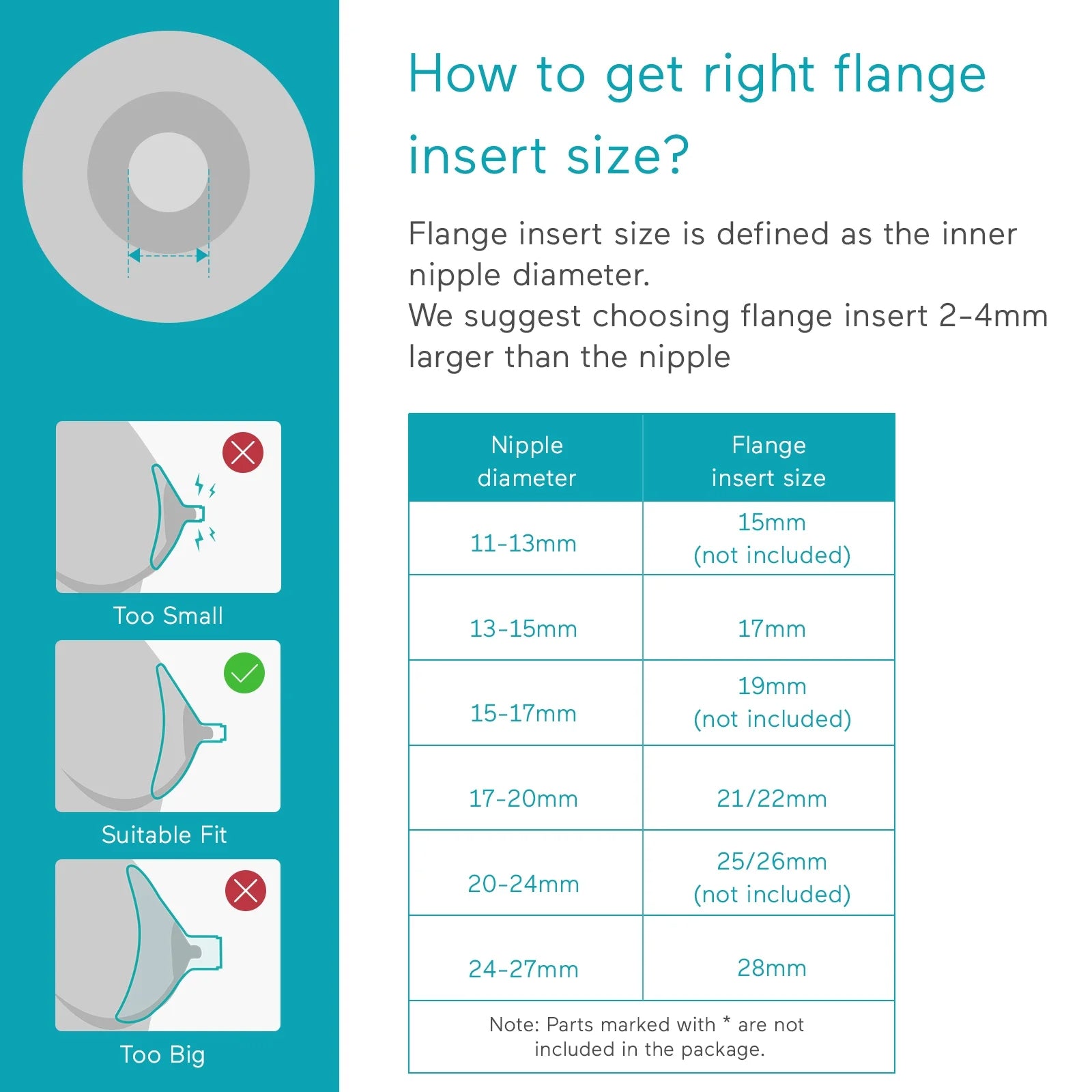 Too Small

Suitable Fit

Too Big

How to get right flange insert size?

Flange insert size is defined as the inner nipple diameter.
We suggest choosing flange insert 2-4mm larger than the nipple

| Nipple diameter | Flange insert size |
|---|---|
| 11-13mm | 15mm (not included) |
| 13-15mm | 17mm |
| 15-17mm | 19mm (not included) |
| 17-20mm | 21/22mm |
| 20-24mm | 25/26mm (not included) |
| 24-27mm | 28mm |

Note: Parts marked with * are not included in the package.